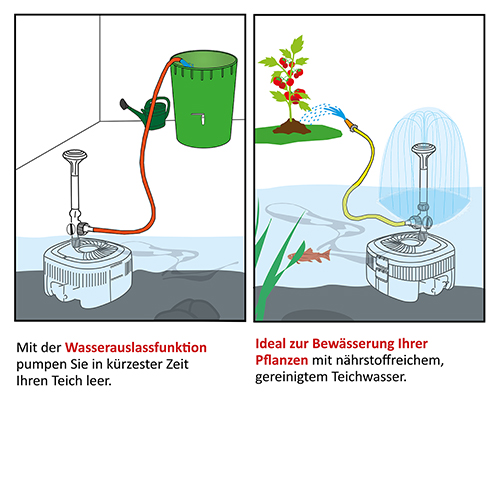 Mit der Wasserauslassfunktion pumpen Sie in kürzester Zeit Ihren Teich leer.

Ideal zur Bewässerung Ihrer Pflanzen mit nährstoffreichem, gereinigtem Teichwasser.