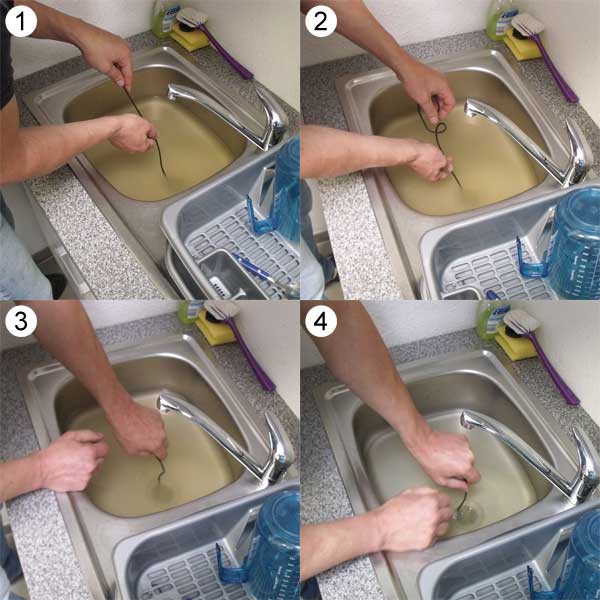 1

2

3

4