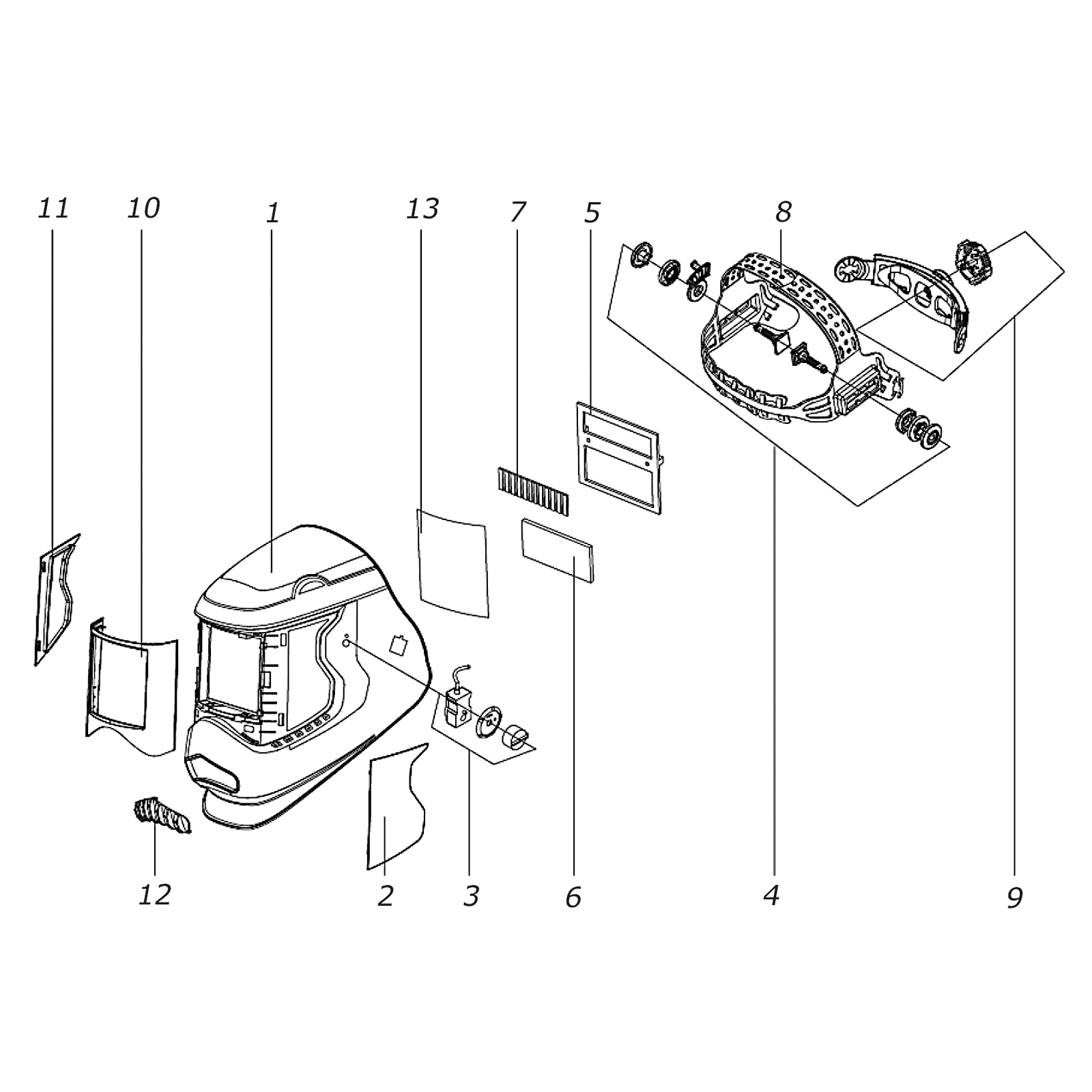 11
10
1
13
7
5
8
12
2
3
6
4
9