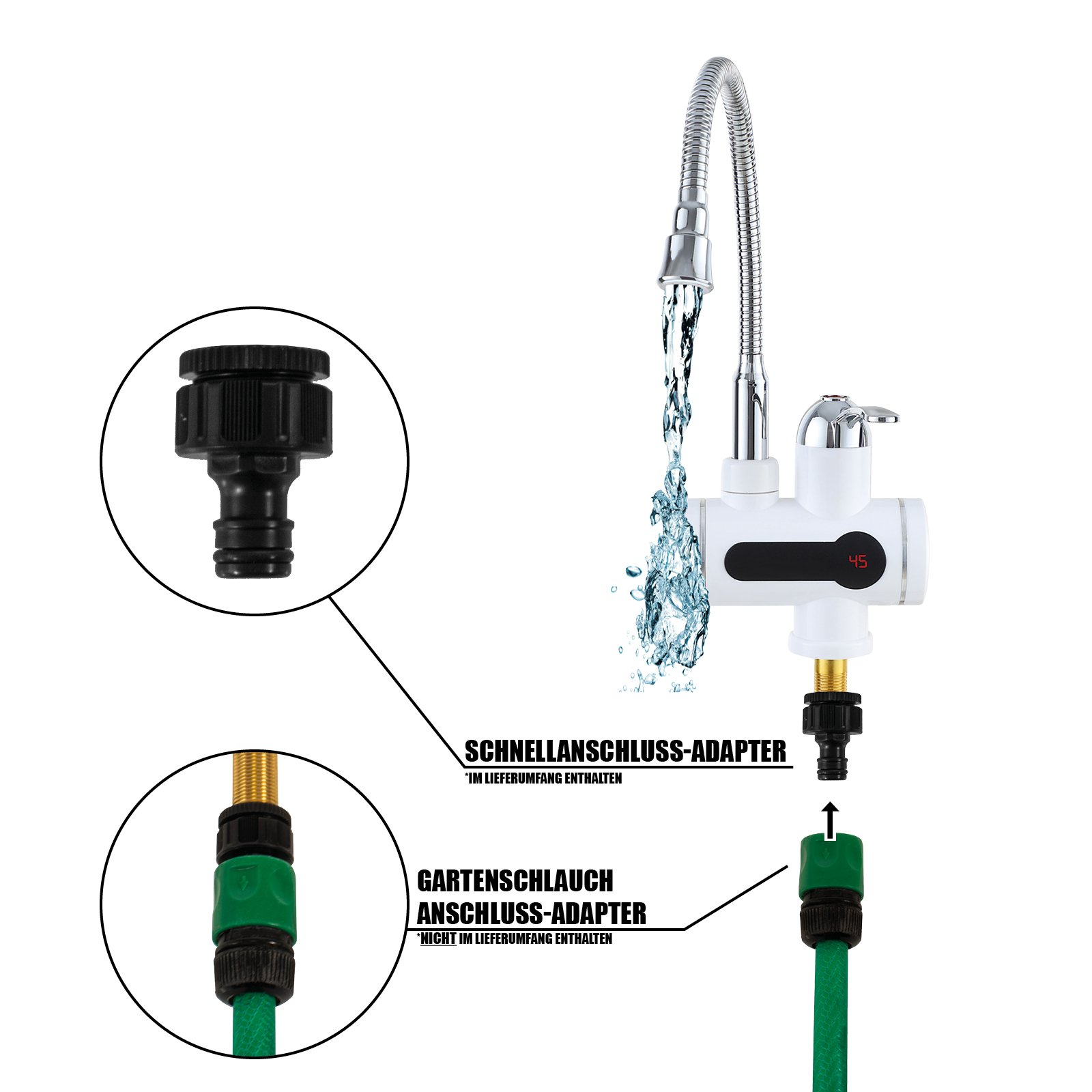 45

SCHNELLANSCHLUSS-ADAPTER
*IM LIEFERUMFANG ENTHALTEN

GARTENSCHLAUCH ANSCHLUSS-ADAPTER
*NICHT IM LIEFERUMFANG ENTHALTEN